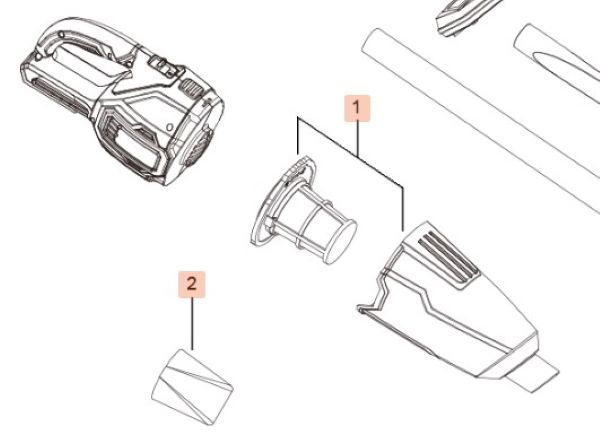 1

2