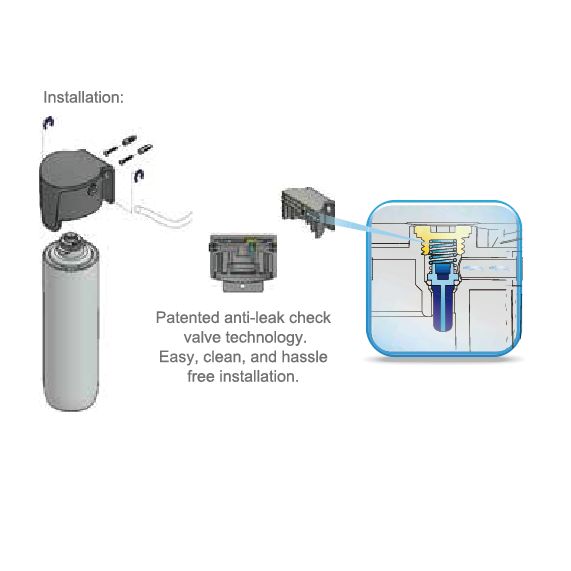 Installation:

Patented anti-leak check valve technology. Easy, clean, and hassle free installation.