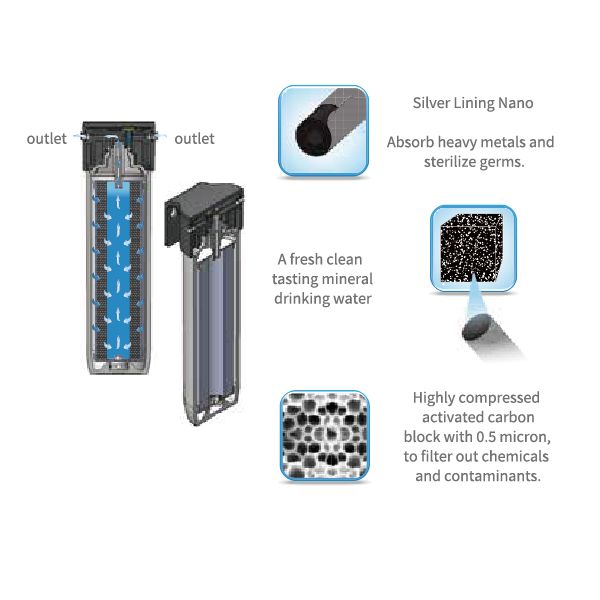 outlet

outlet

Silver Lining Nano

Absorb heavy metals and sterilize germs.

A fresh clean tasting mineral drinking water

Highly compressed activated carbon block with 0.5 micron, to filter out chemicals and contaminants.